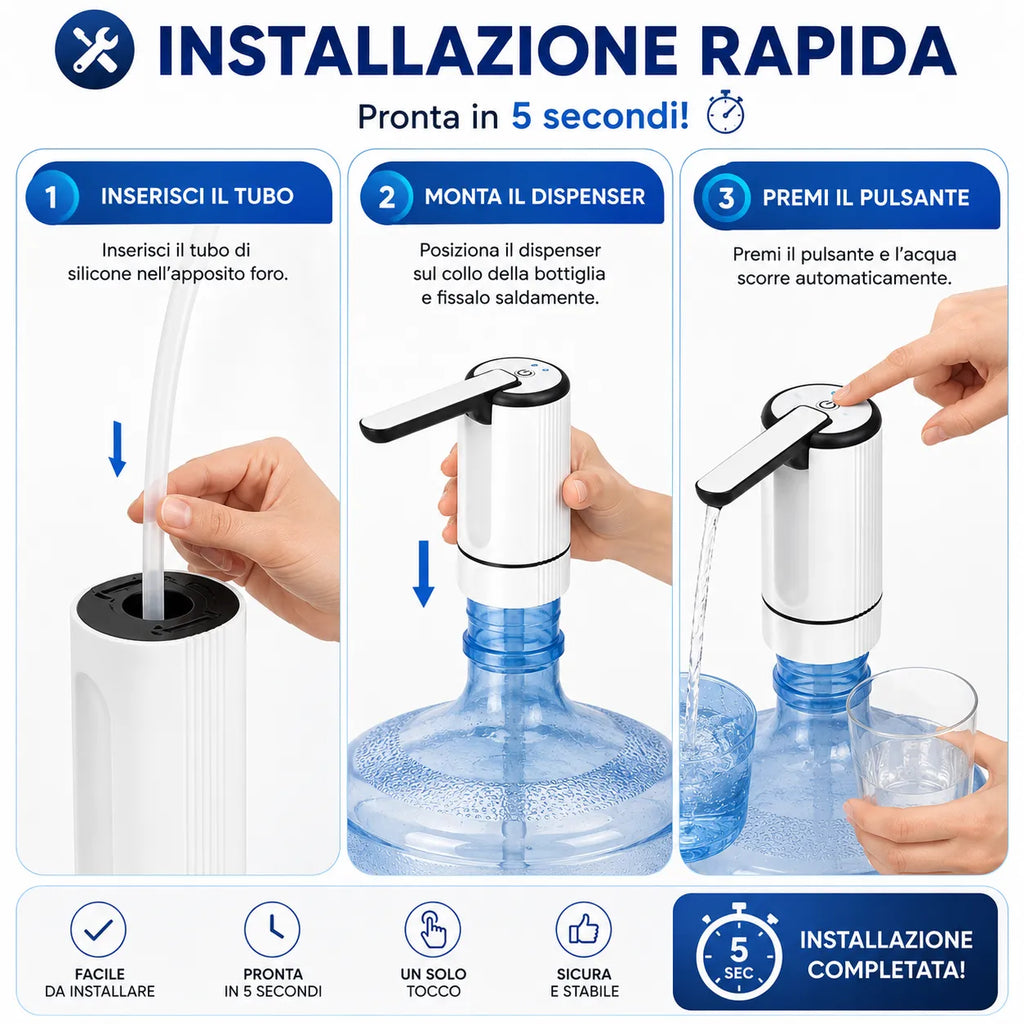 INSTALLAZIONE RAPIDA

Pronta in 5 secondi!

1 INSERISCI IL TUBO

Inserisci il tubo di silicone nell'apposito foro.

2 MONTA IL DISPENSER

Posiziona il dispenser sul collo della bottiglia e fissalo saldamente.

3 PREMI IL PULSANTE

Premi il pulsante e l'acqua scorre automaticamente.

FACILE DA INSTALLARE

PRONTA IN 5 SECONDI

UN SOLO TOCCO

SICURA E STABILE

5 SEC

INSTALLAZIONE COMPLETATA!