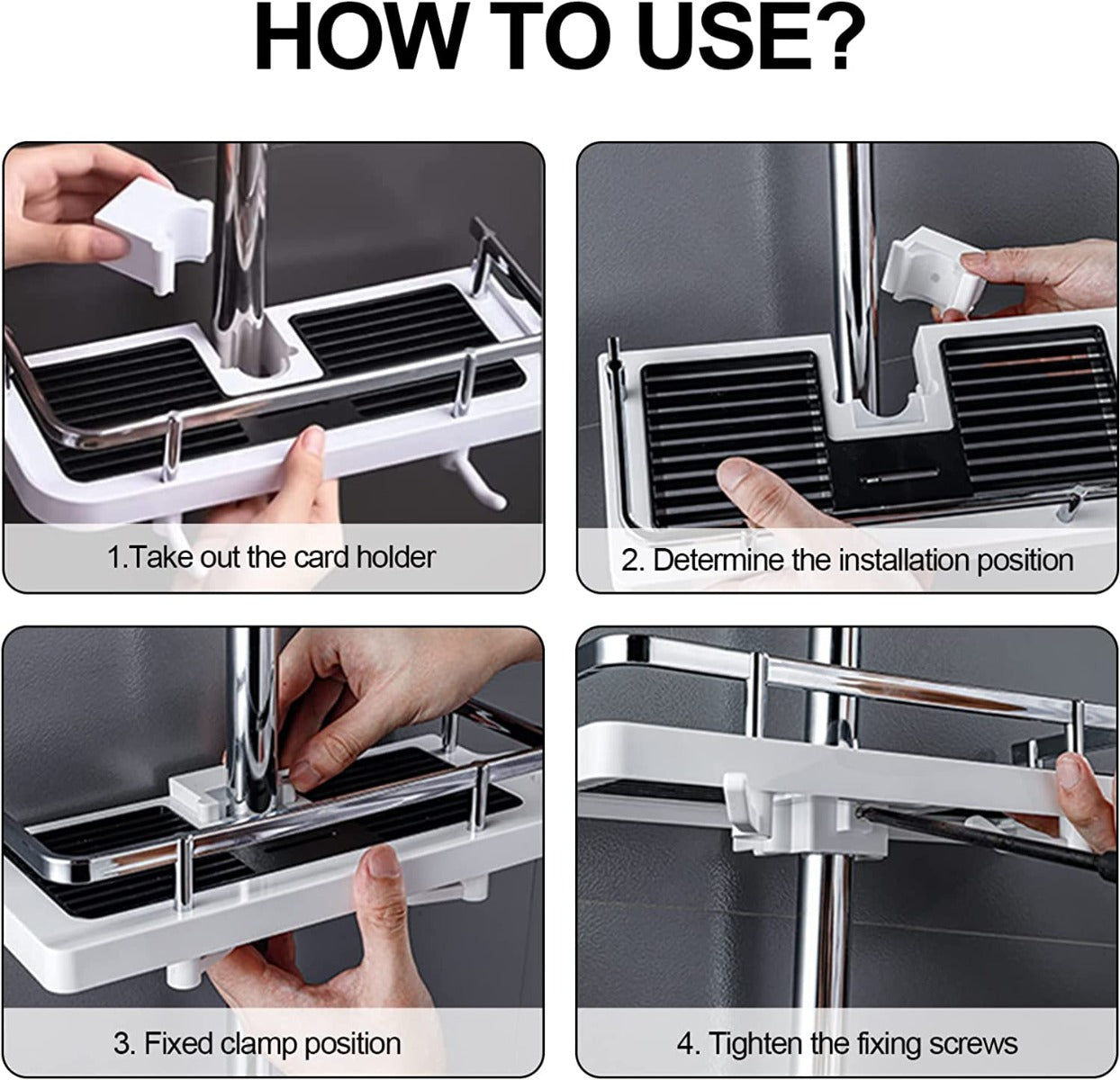 HOW TO USE?

1.Take out the card holder

2. Determine the installation position

3. Fixed clamp position

4. Tighten the fixing screws