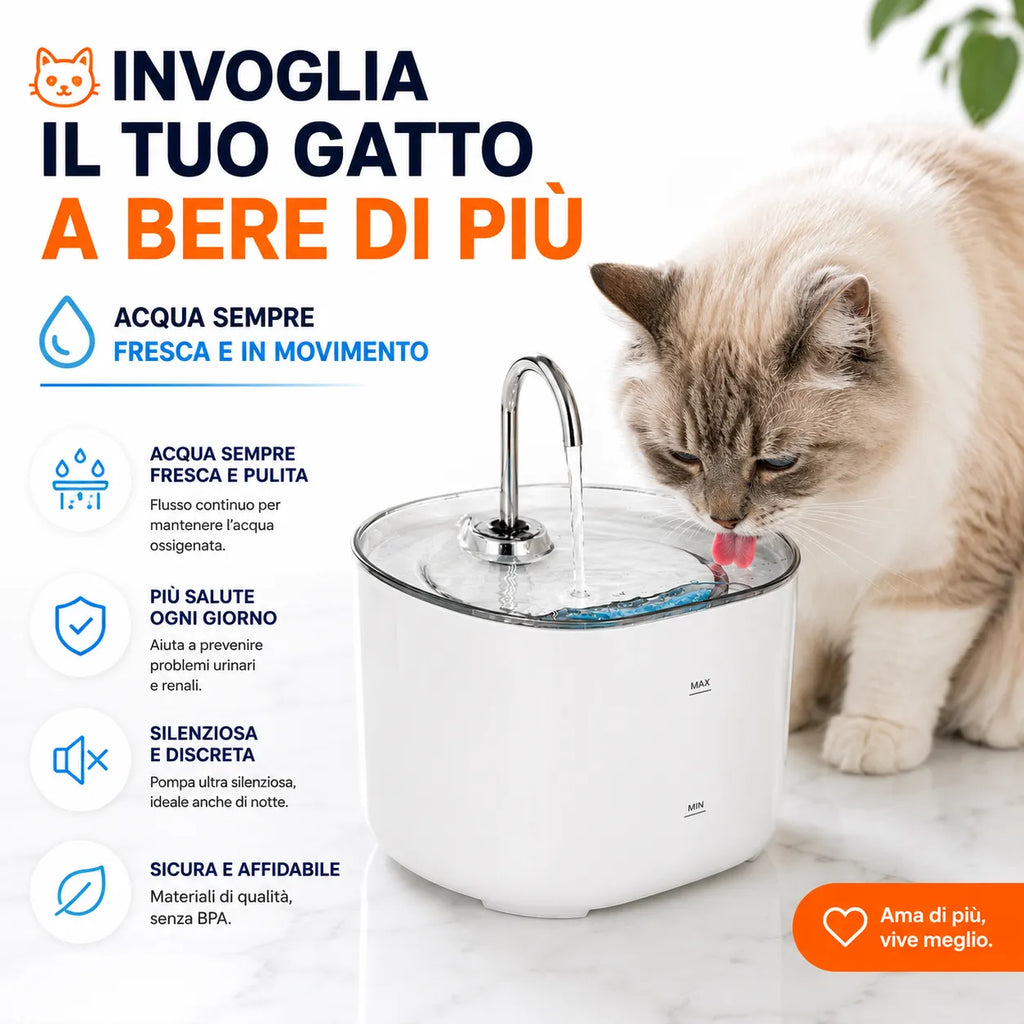 INVOGLIA IL TUO GATTO A BERE DI PIÙ

ACQUA SEMPRE FRESCA E IN MOVIMENTO

ACQUA SEMPRE FRESCA E PULITA
Flusso continuo per mantenere l'acqua ossigenata.

PIÙ SALUTE OGNI GIORNO
Aiuta a prevenire problemi urinari e renali.

SILENZIOSA E DISCRETA
Pompa ultra silenziosa, ideale anche di notte.

SICURA E AFFIDABILE
Materiali di qualità, senza BPA.

MAX

MIN

Ama di più, vive meglio.